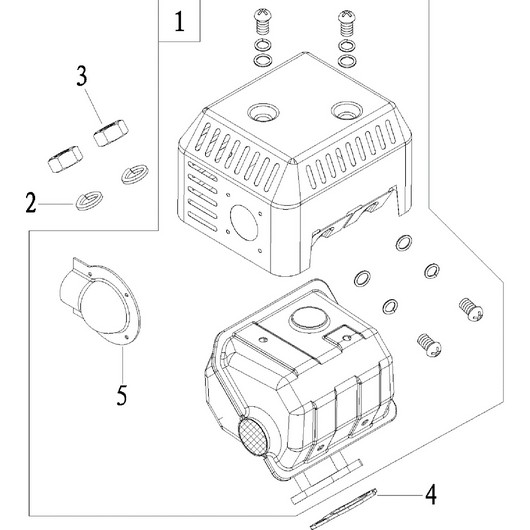 1
3
2
5
4